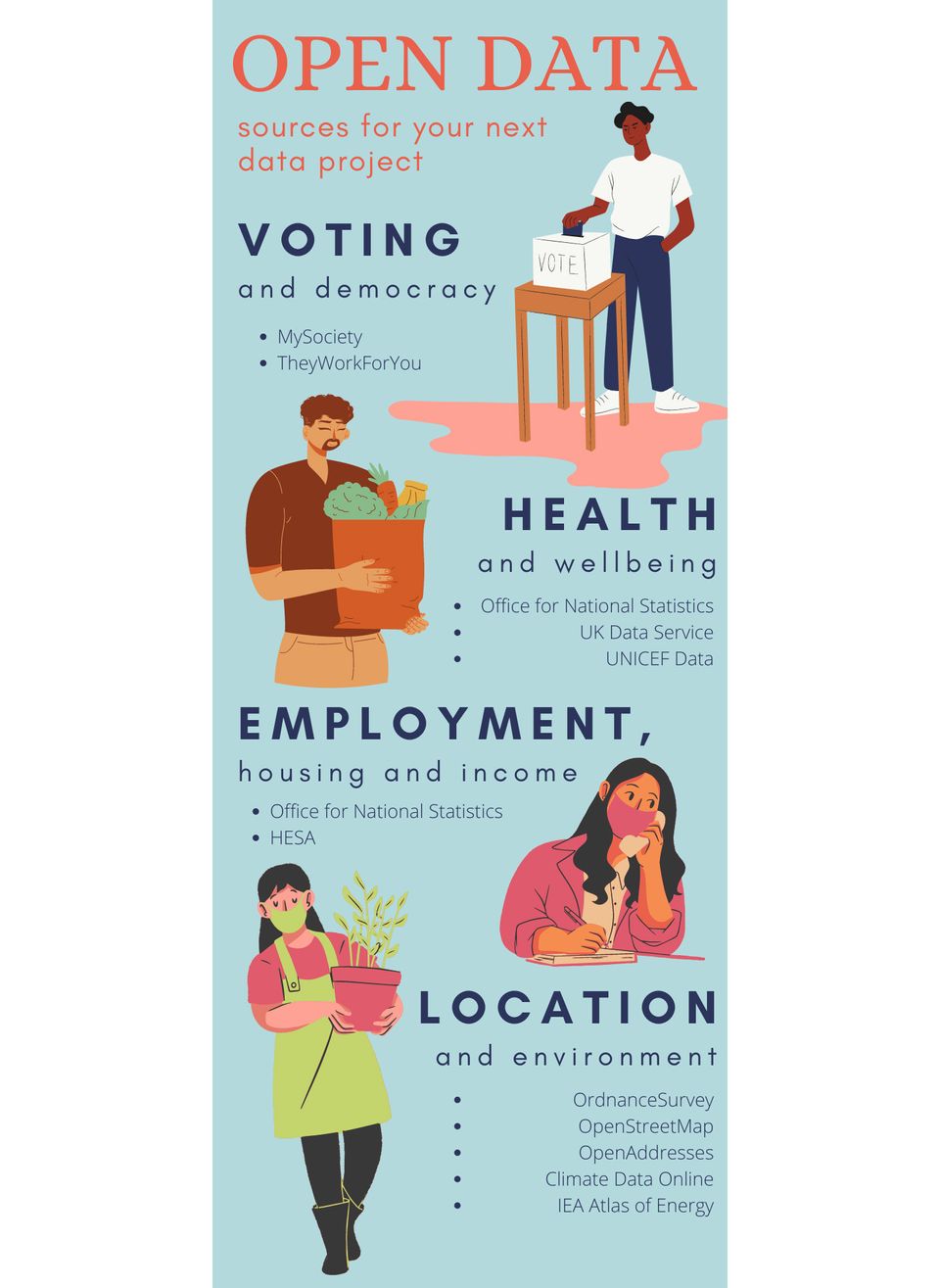 OPEN DATA

sources for your next data project

VOTING

and democracy

- MySociety
- TheyWorkForYou

VOTE

HEALTH

and wellbeing

- Office for National Statistics
- UK Data Service
- UNICEF Data

EMPLOYMENT,

housing and income

- Office for National Statistics
- HESA

LOCATION

and environment

- OrdnanceSurvey
- OpenStreetMap
- OpenAddresses
- Climate Data Online
- IEA Atlas of Energy